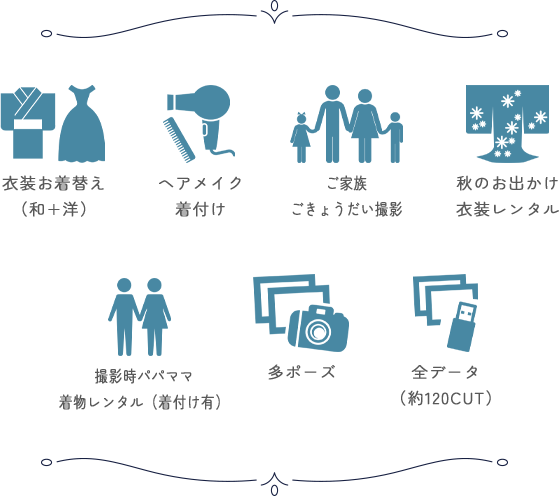 衣装お着替え
（和＋洋）

ヘアメイク
着付け

ご家族
ごきょうだい撮影

秋のお出かけ
衣装レンタル

撮影時パパママ
着物レンタル（着付け有）

多ポーズ

全データ
（約120CUT）